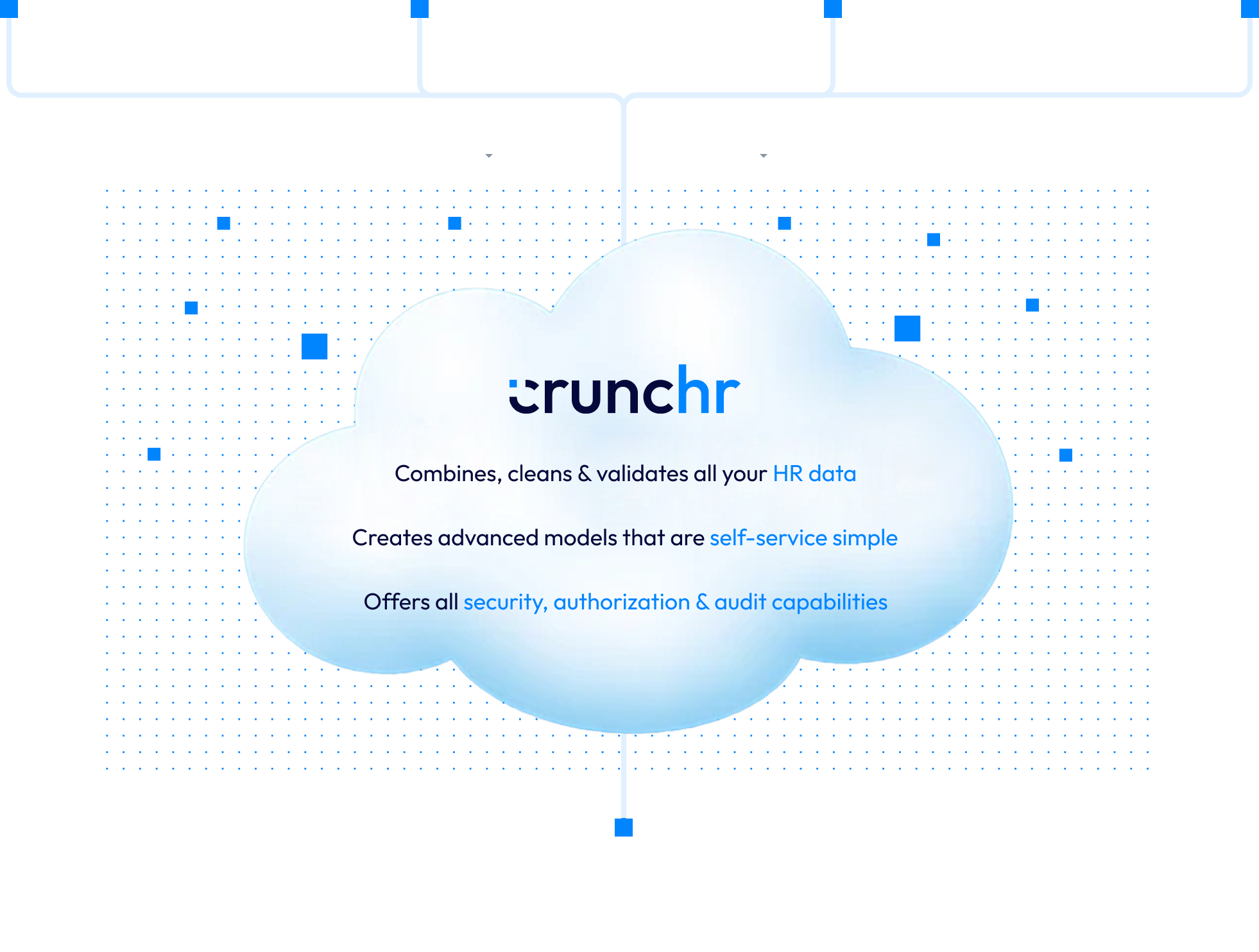 crunchr

Combines, cleans & validates all your HR data

Creates advanced models that are self-service simple

Offers all security, authorization & audit capabilities